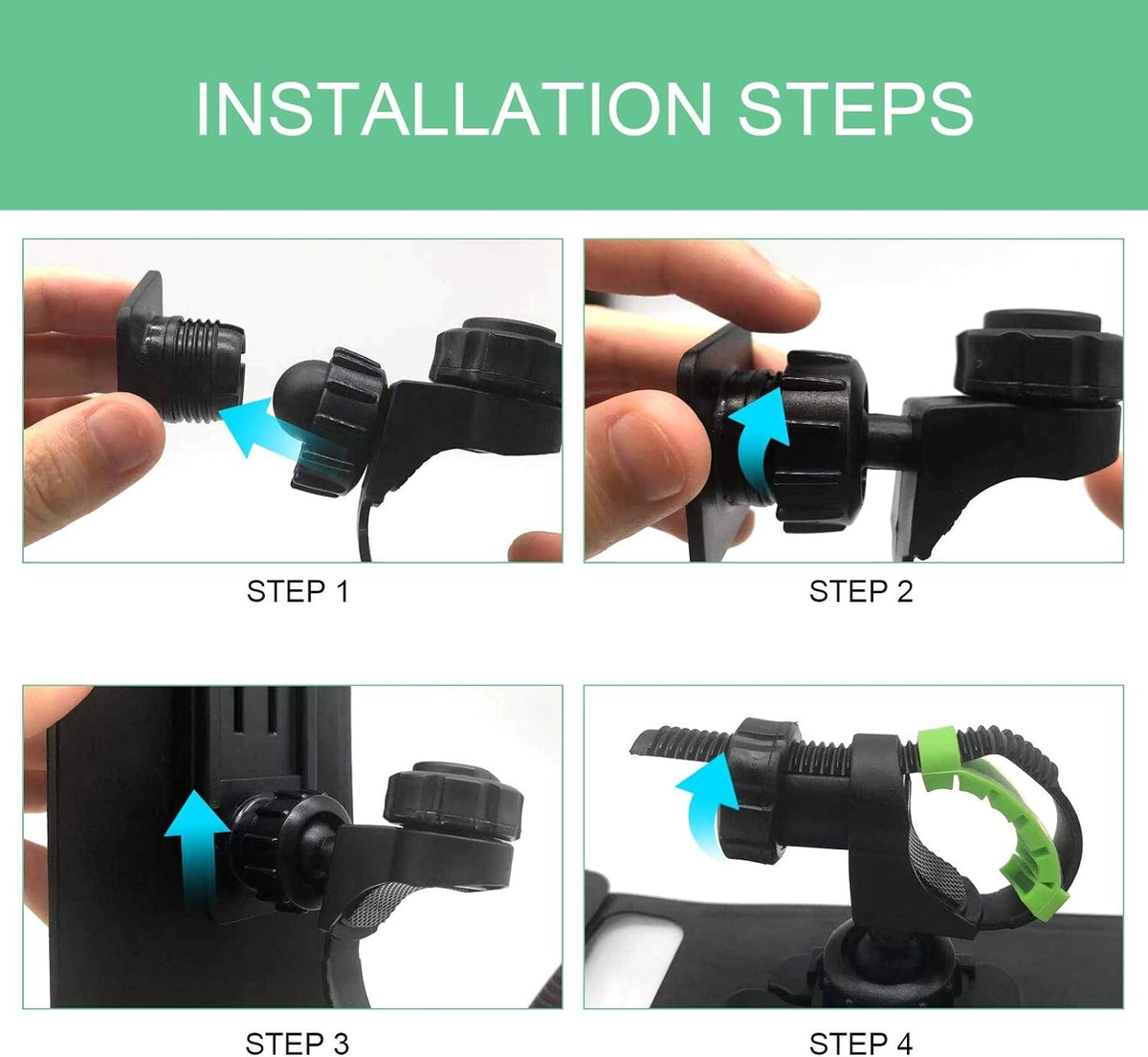 INSTALLATION STEPS

STEP 1

STEP 2

STEP 3

STEP 4